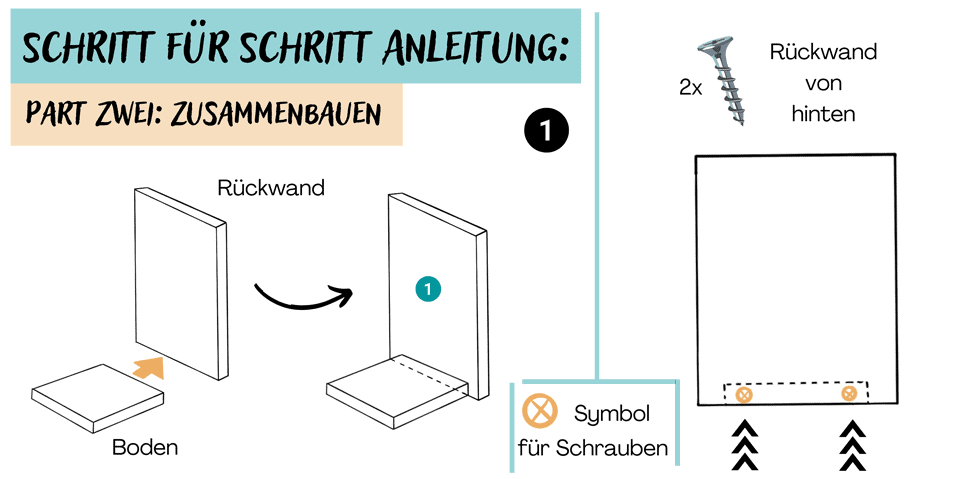 SCHRITT FÜR SCHRITT ANLEITUNG:

PART ZWEI: ZUSAMMENBAUEN

1

Rückwand

1

Boden

Symbol für Schrauben

2x

Rückwand von hinten