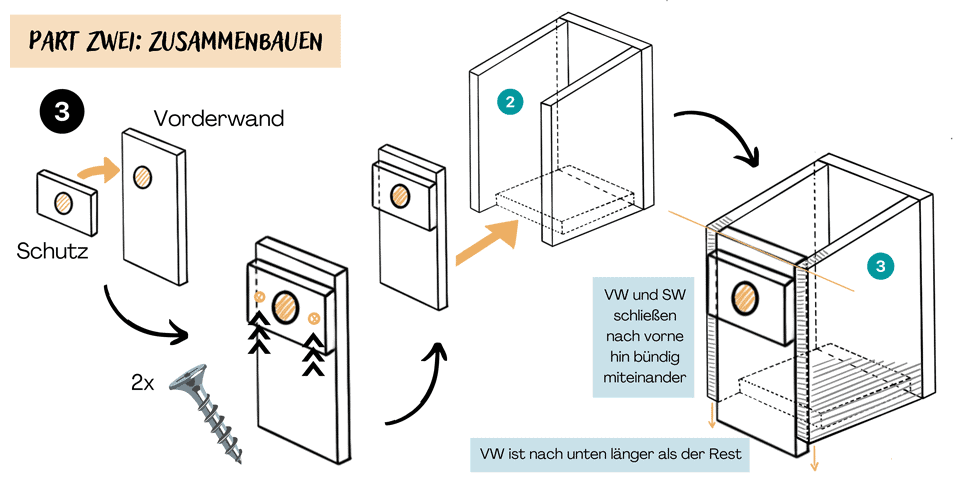 PART ZWEI: ZUSAMMENBAUEN

3

Vorderwand

Schutz

2x

2

3

VW und SW schließen nach vorne hin bündig miteinander

VW ist nach unten länger als der Rest