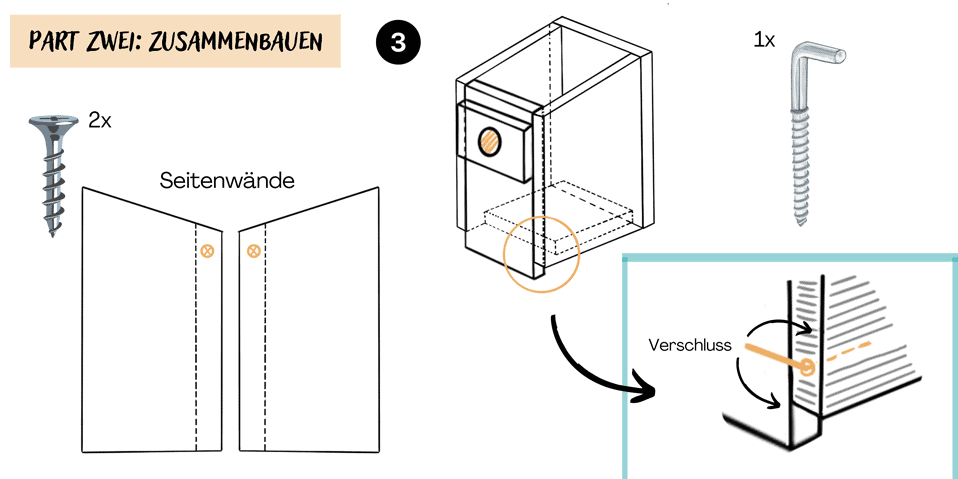 PART ZWEI: ZUSAMMENBAUEN

3

2x

Seitenwände

1x

Verschluss