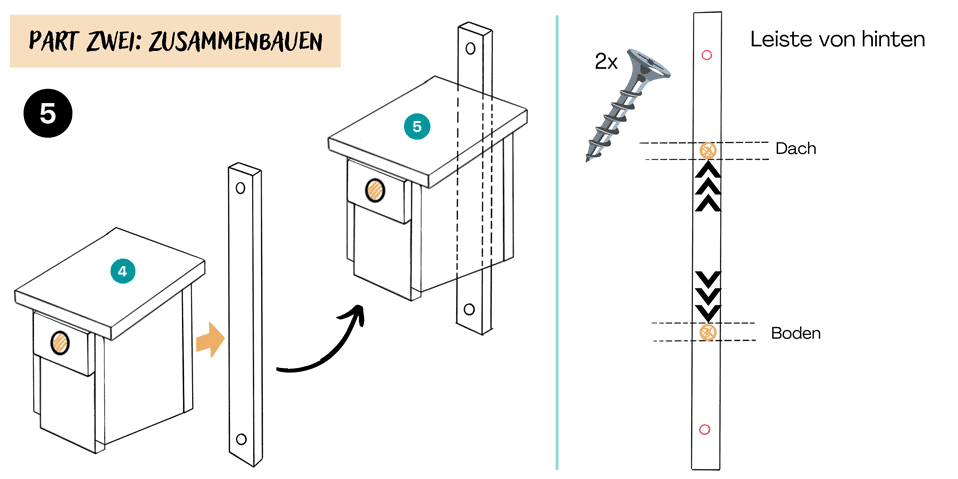 PART ZWEI: ZUSAMMENBAUEN

5

4

5

2x

Leiste von hinten

Dach

Boden