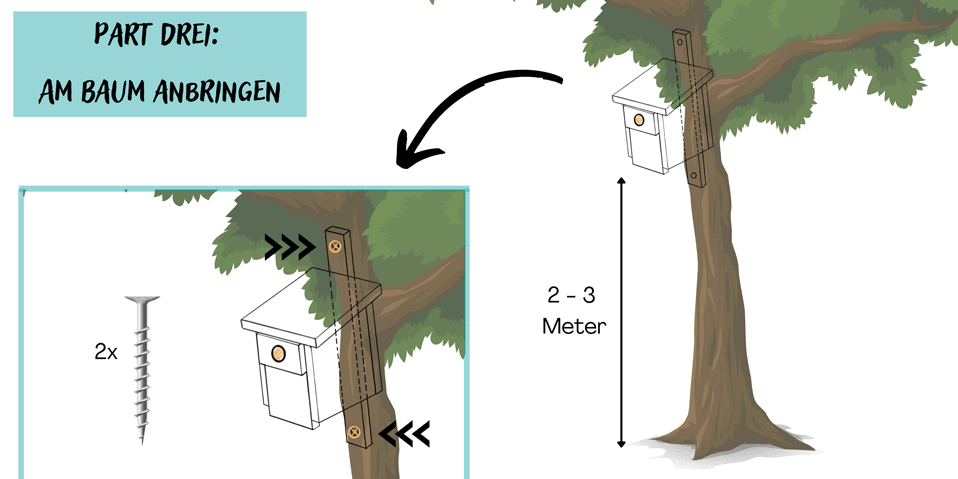 PART DREI:
AM BAUM ANBRINGEN

2x

2 - 3
Meter